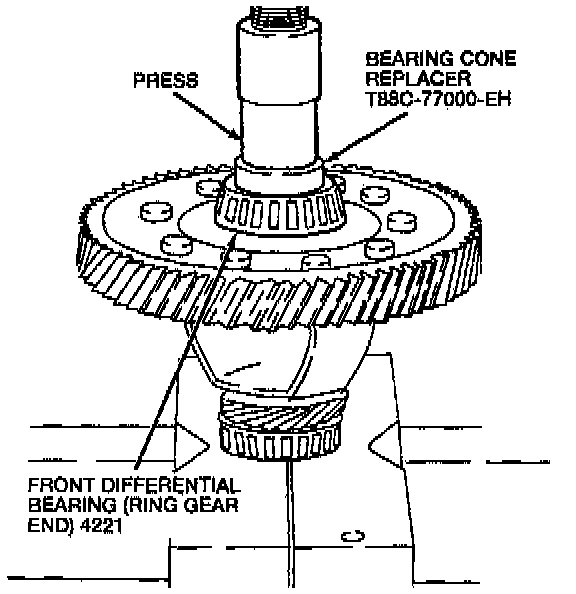 PRESS

BEARING CONE REPLACER T88C-77000-EH

FRONT DIFFERENTIAL BEARING (RING GEAR END) 4221