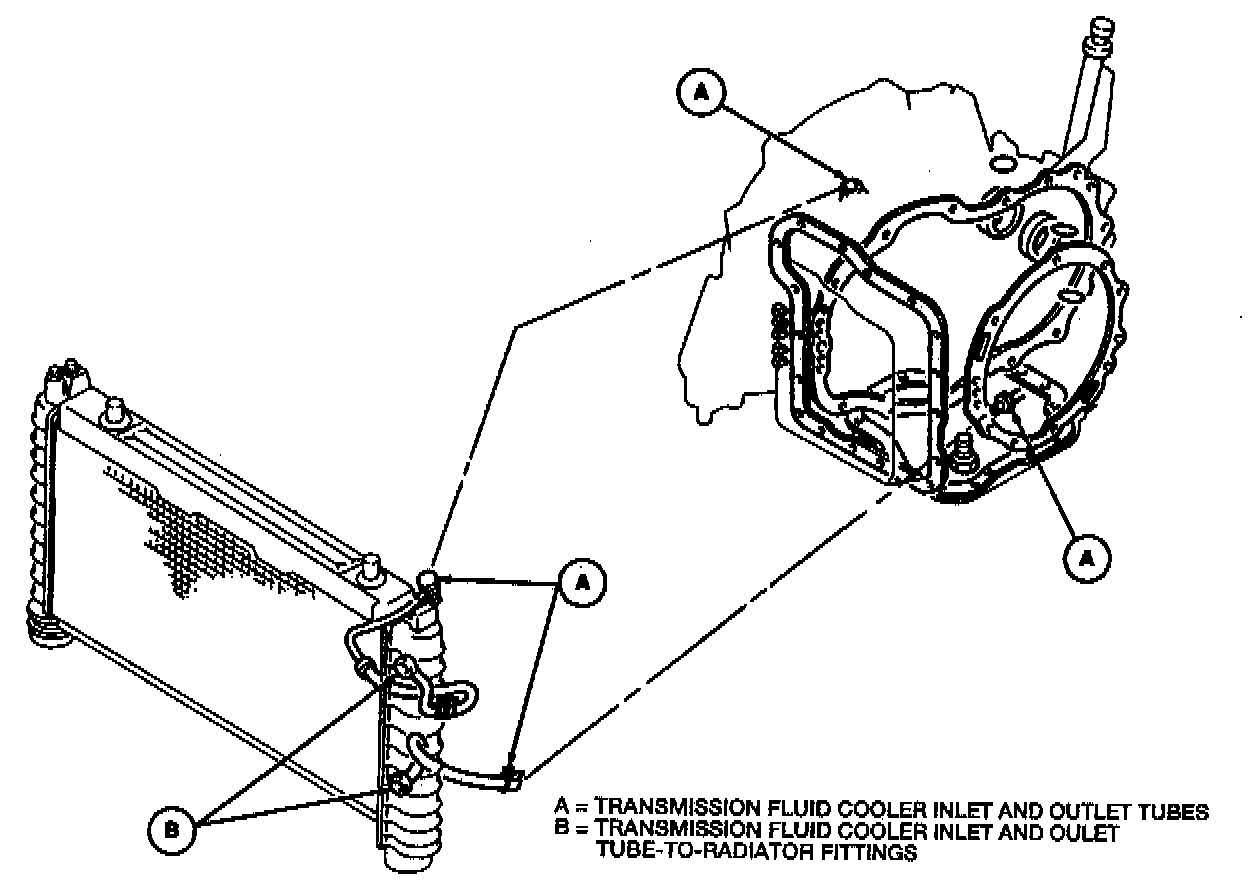 A

A

A

B

A = TRANSMISSION FLUID COOLER INLET AND OUTLET TUBES
B = TRANSMISSION FLUID COOLER INLET AND OULET TUBE-TO-RADIATOR FITTINGS