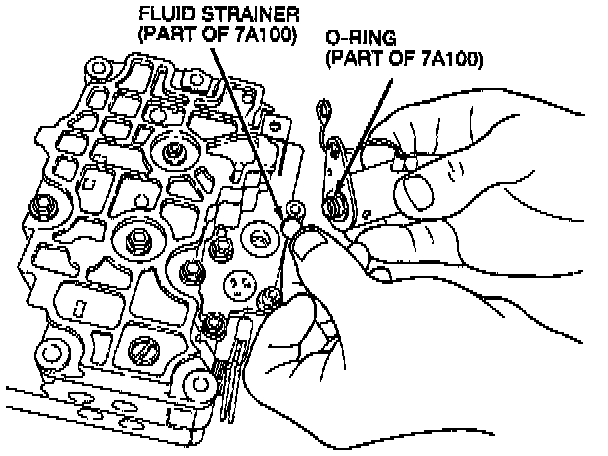 FLUID STRAINER
(PART OF 7A100)

O-RING
(PART OF 7A100)