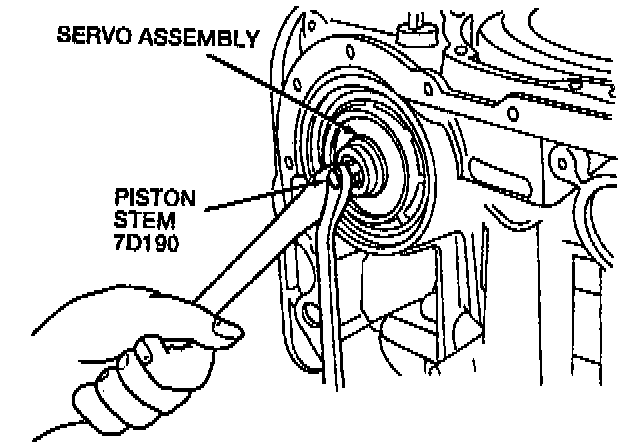 SERVO ASSEMBLY

PISTON STEM 7D190