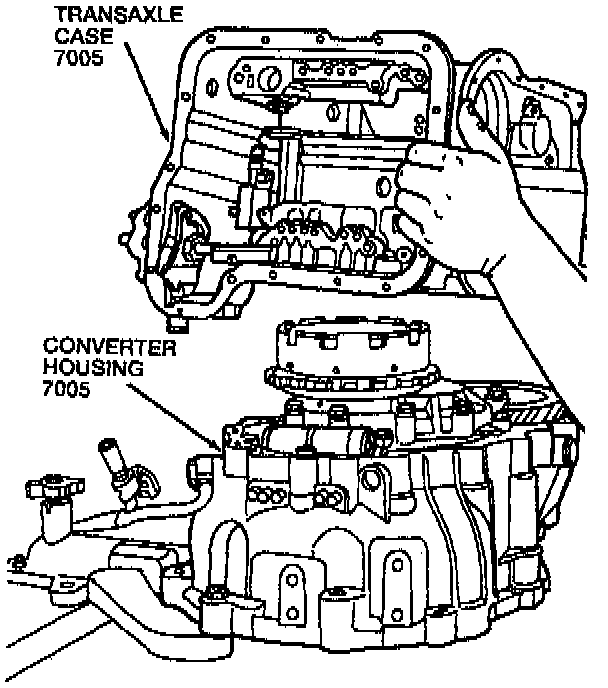 TRANSAXLE CASE 7005

CONVERTER HOUSING 7005