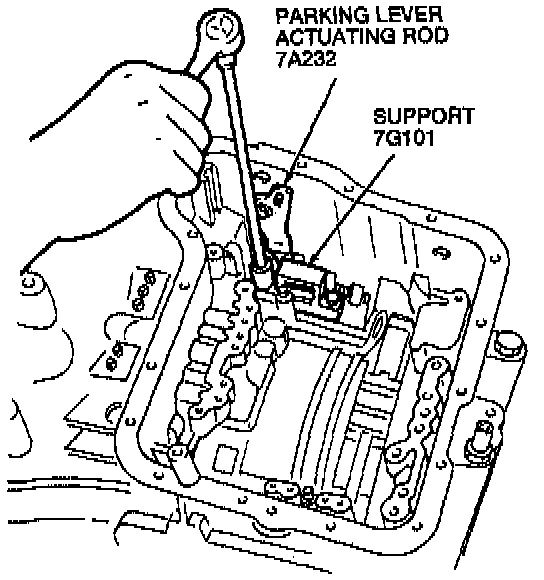 PARKING LEVER ACTUATING ROD 7A232

SUPPORT 7G101