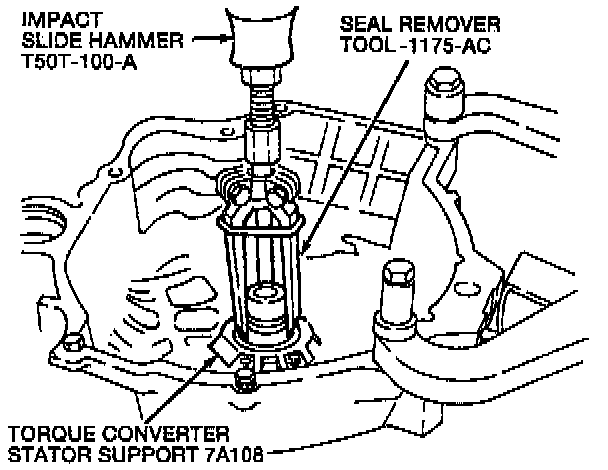 IMPACT SLIDE HAMMER T50T-100-A

SEAL REMOVER TOOL-1175-AC

TORQUE CONVERTER STATOR SUPPORT 7A108