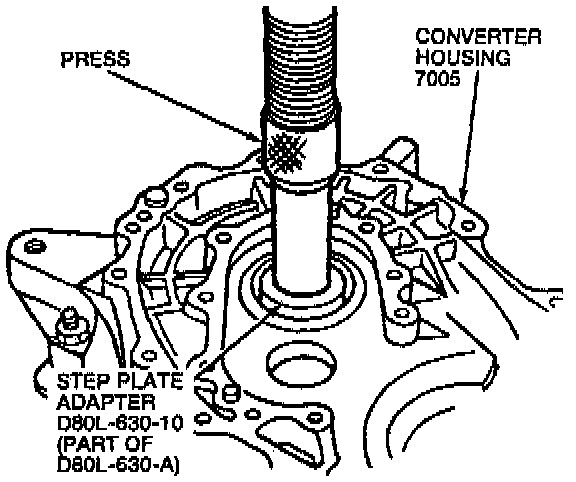 PRESS

CONVERTER HOUSING 7005

STEP PLATE ADAPTER D80L-630-10 (PART OF D80L-630-A)