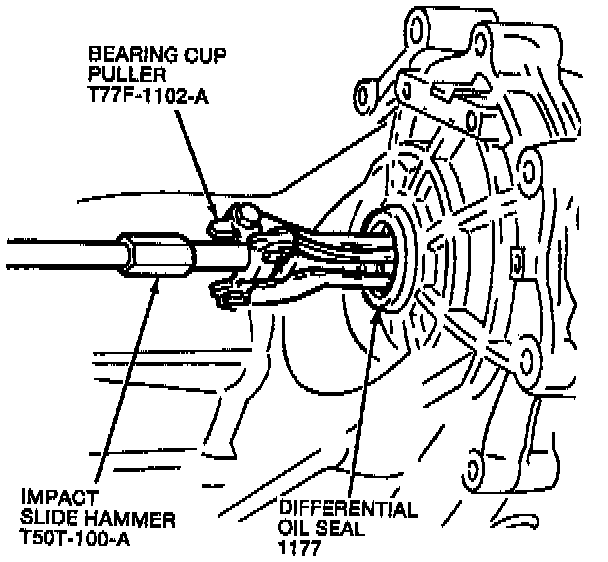 BEARING CUP PULLER T77F-1102-A

IMPACT SLIDE HAMMER T50T-100-A

DIFFERENTIAL OIL SEAL 1177