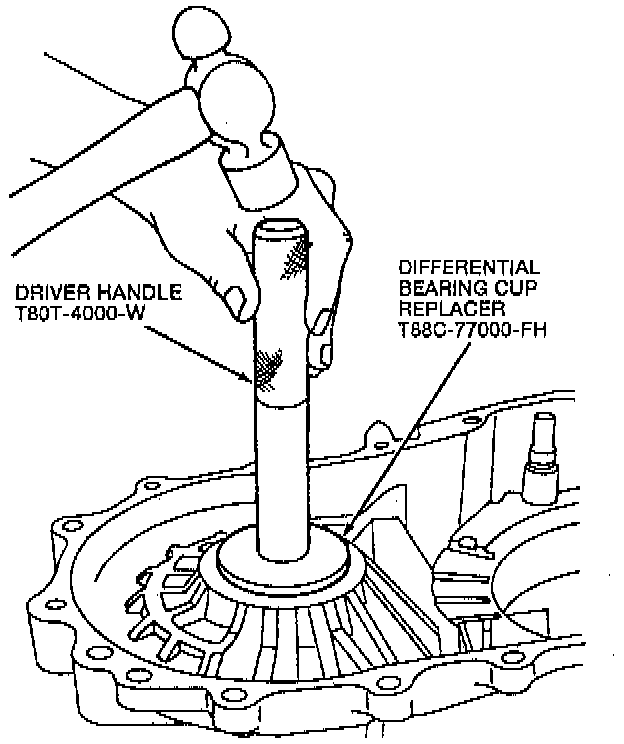 DRIVER HANDLE
T80T-4000-W

DIFFERENTIAL
BEARING CUP
REPLACER
T88C-77000-FH