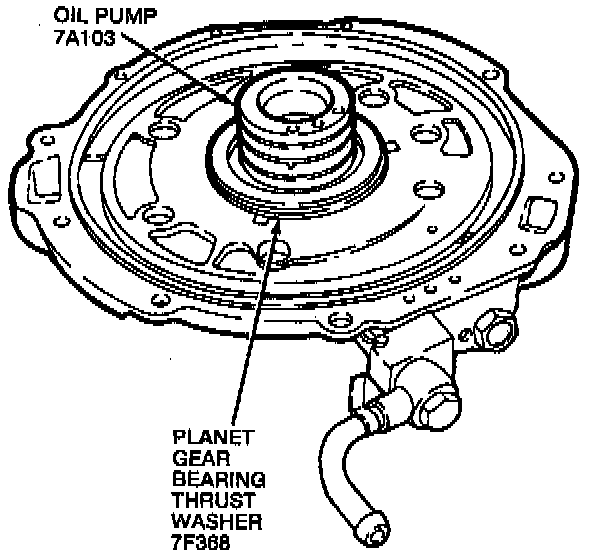 OIL PUMP
7A103

PLANET
GEAR
BEARING
THRUST
WASHER
7F388