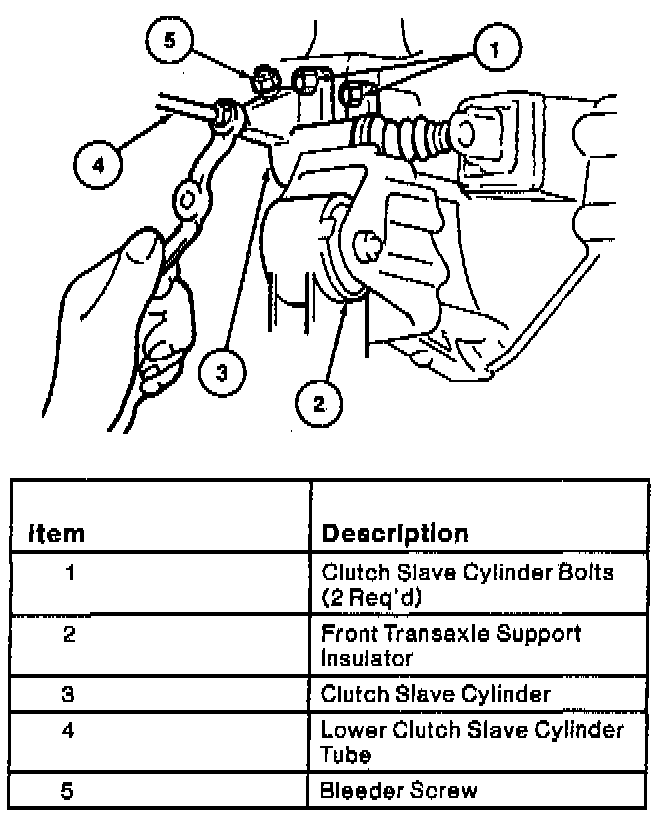 5
1
4
3
2

| Item | Description |
|---|---|
| 1 | Clutch Slave Cylinder Bolts (2 Req'd) |
| 2 | Front Transaxle Support Insulator |
| 3 | Clutch Slave Cylinder |
| 4 | Lower Clutch Slave Cylinder Tube |
| 5 | Bleeder Screw |