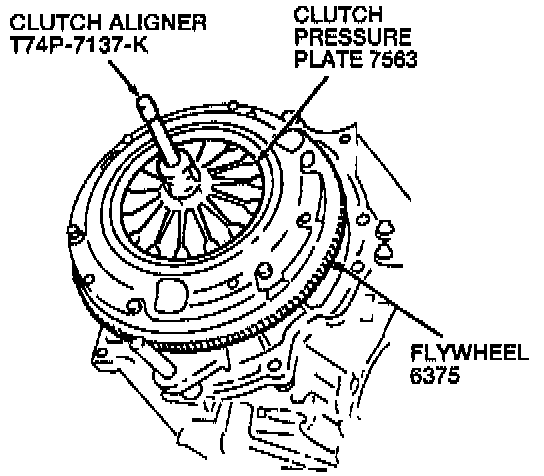 CLUTCH ALIGNER
T74P-7137-K

CLUTCH
PRESSURE
PLATE 7563

FLYWHEEL
6375