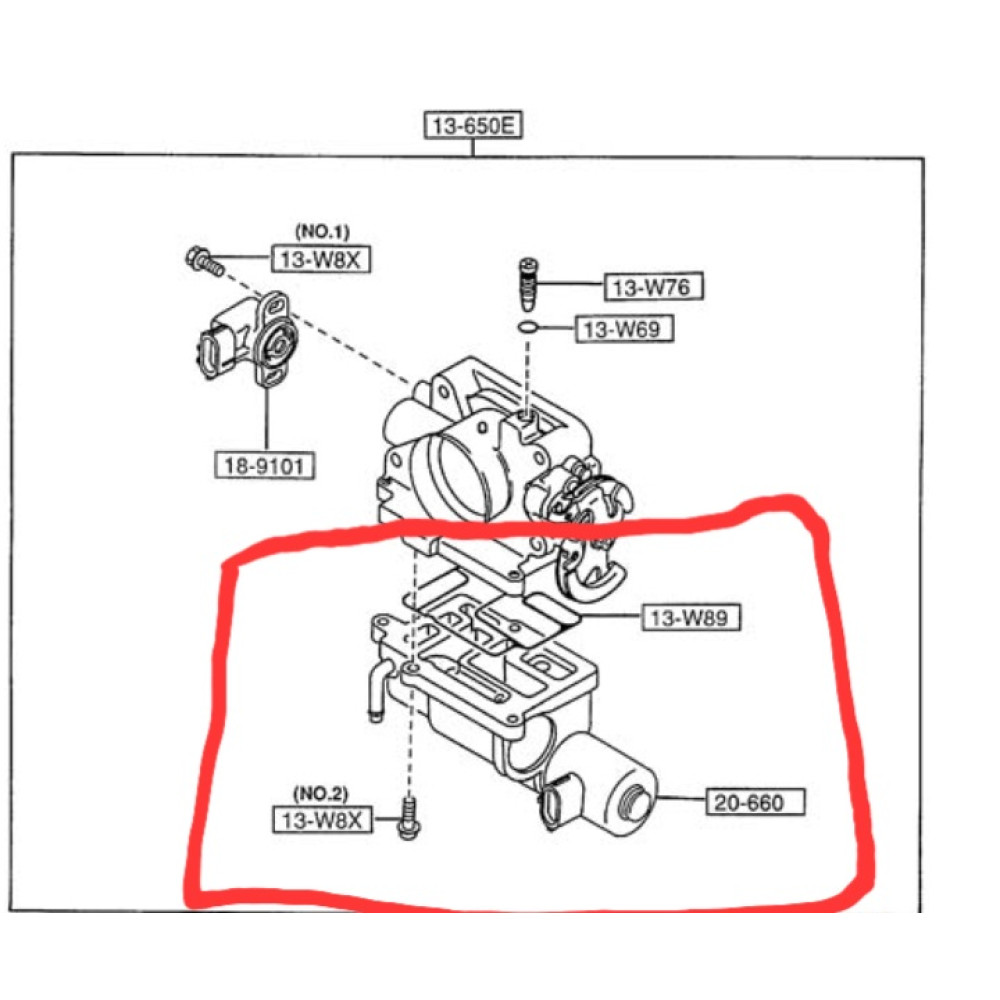 13-650E

(NO.1)
13-W8X

13-W76

13-W69

18-9101

13-W89

(NO.2)
13-W8X

20-660