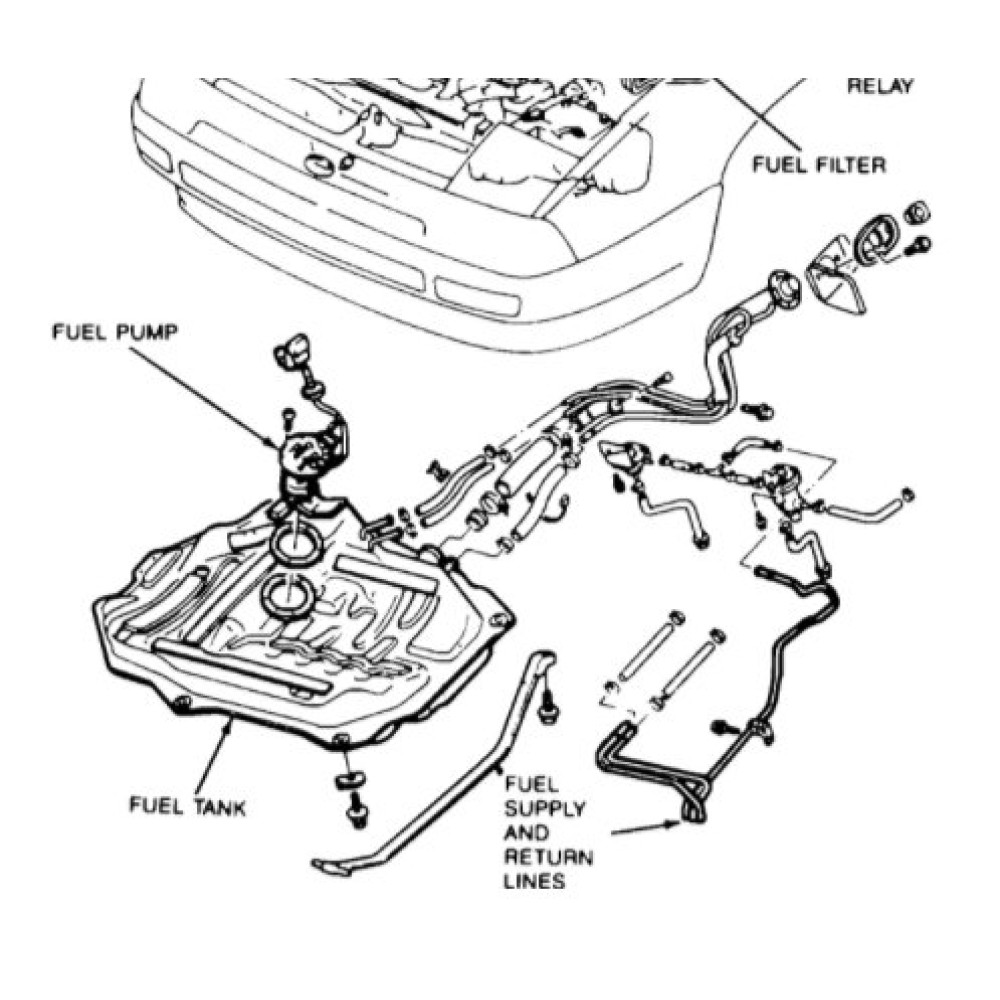 RELAY

FUEL FILTER

FUEL PUMP

FUEL TANK

FUEL SUPPLY AND RETURN LINES